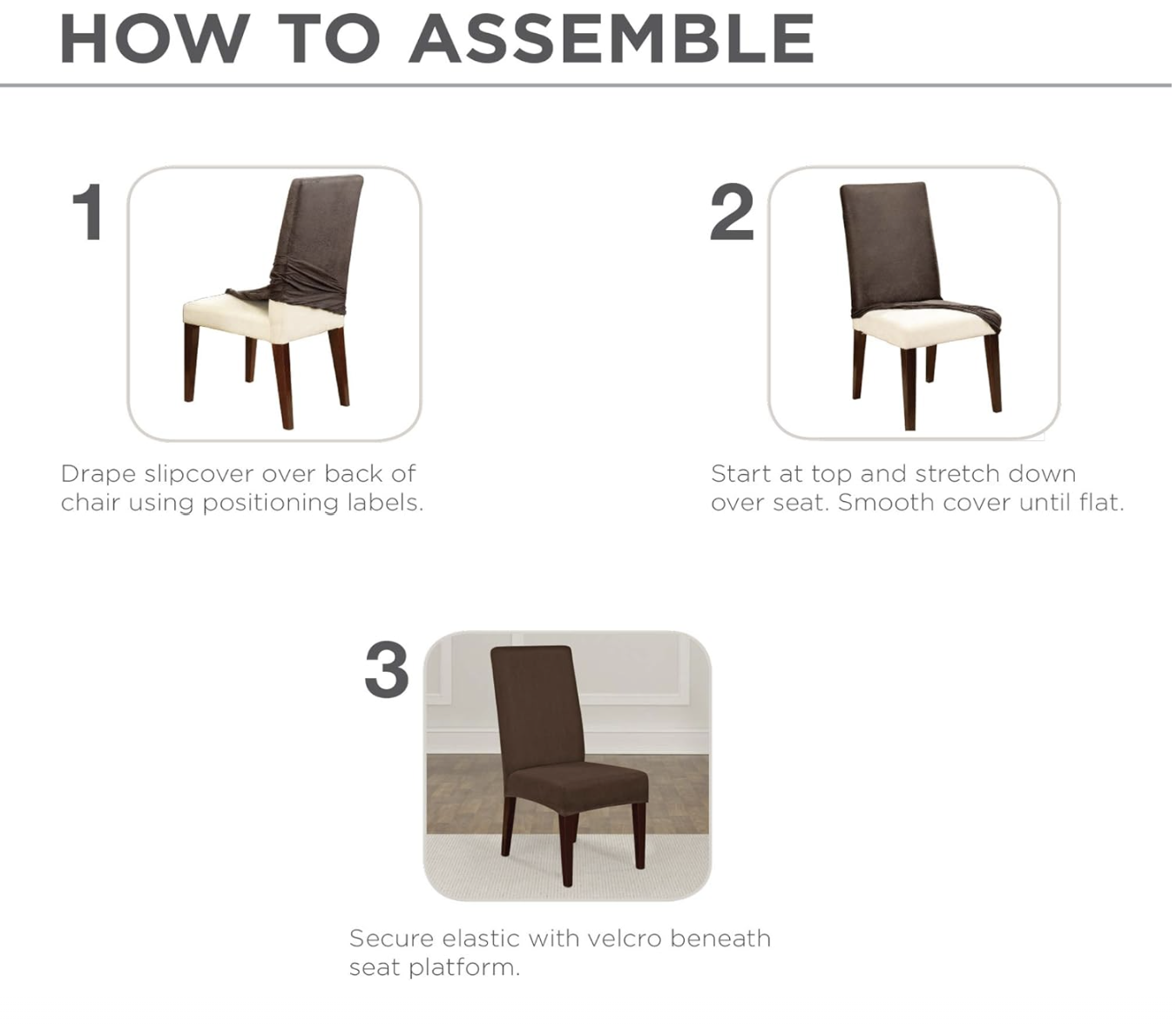 HOW TO ASSEMBLE

1

Drape slipcover over back of chair using positioning labels.

2

Start at top and stretch down over seat. Smooth cover until flat.

3

Secure elastic with velcro beneath seat platform.