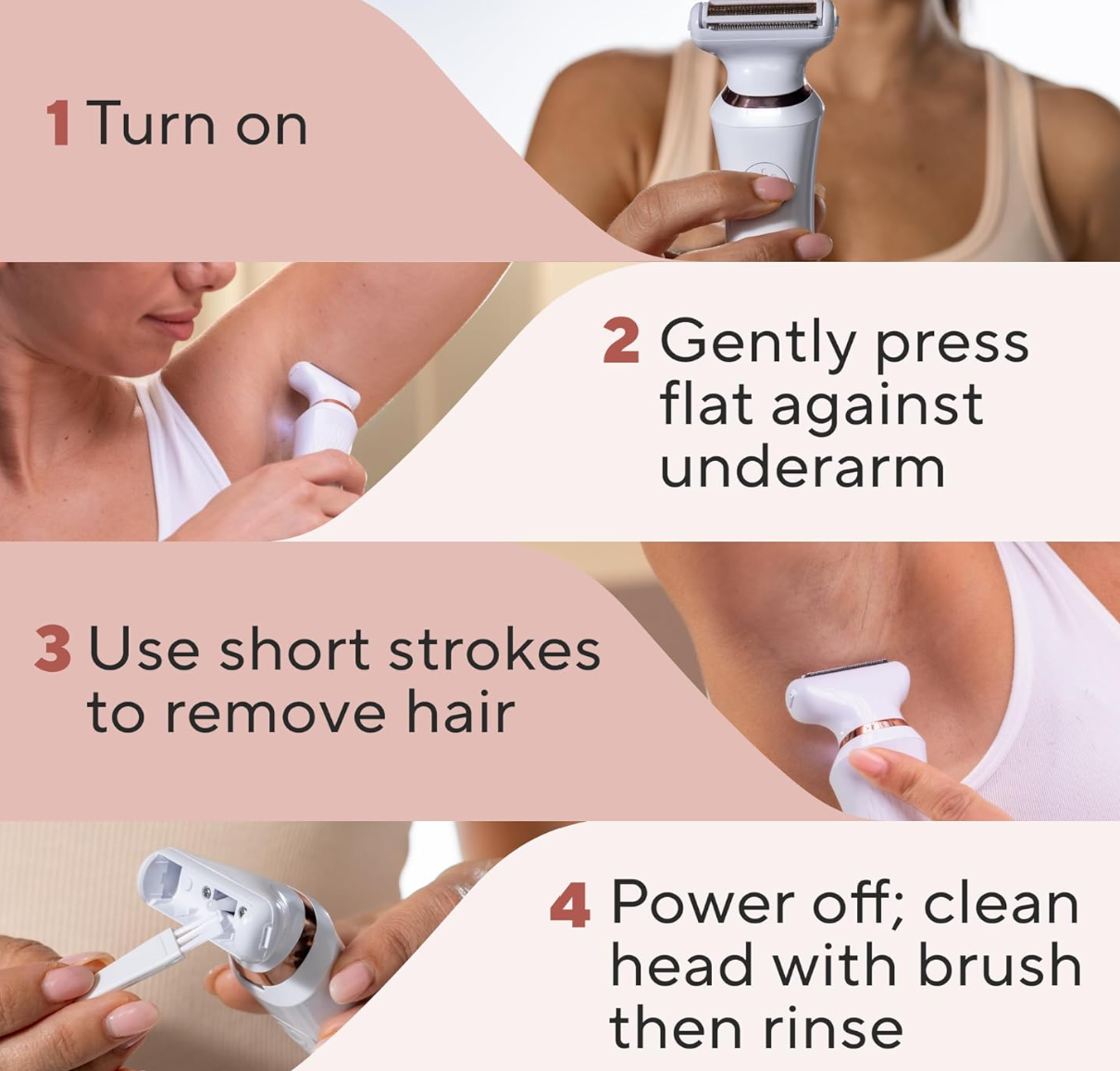 1 Turn on

2 Gently press flat against underarm

3 Use short strokes to remove hair

4 Power off; clean head with brush then rinse