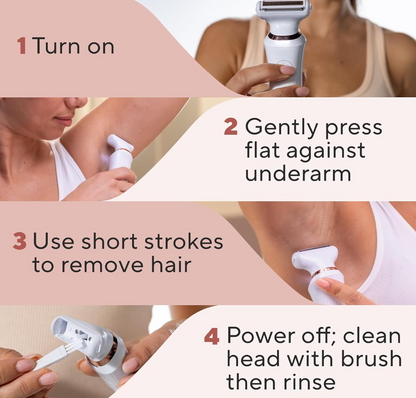 1 Turn on

2 Gently press flat against underarm

3 Use short strokes to remove hair

4 Power off; clean head with brush then rinse